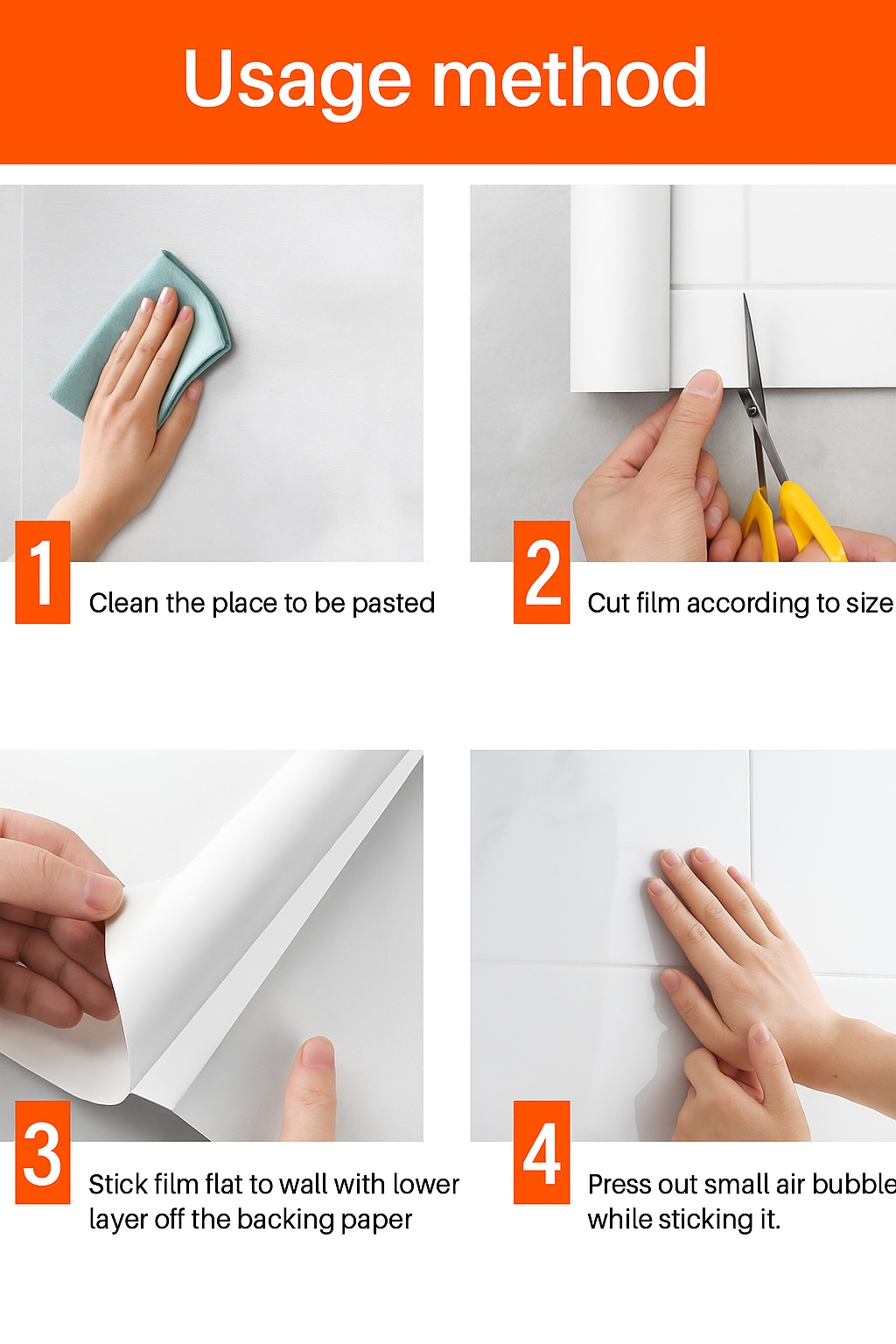 Usage method

1 Clean the place to be pasted

2 Cut film according to size

3 Stick film flat to wall with lower layer off the backing paper

4 Press out small air bubble while sticking it.